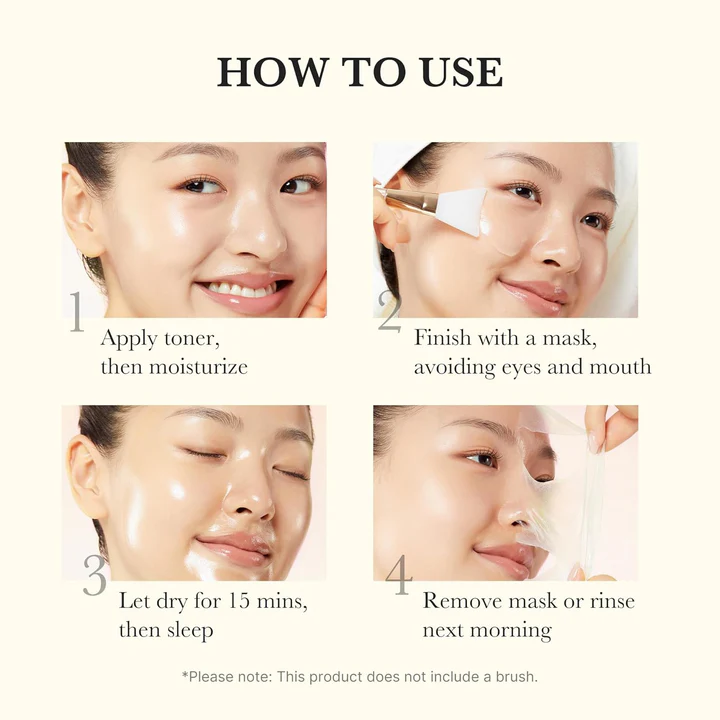 HOW TO USE

1
Apply toner,
then moisturize

2
Finish with a mask,
avoiding eyes and mouth

3
Let dry for 15 mins,
then sleep

4
Remove mask or rinse
next morning

*Please note: This product does not include a brush.